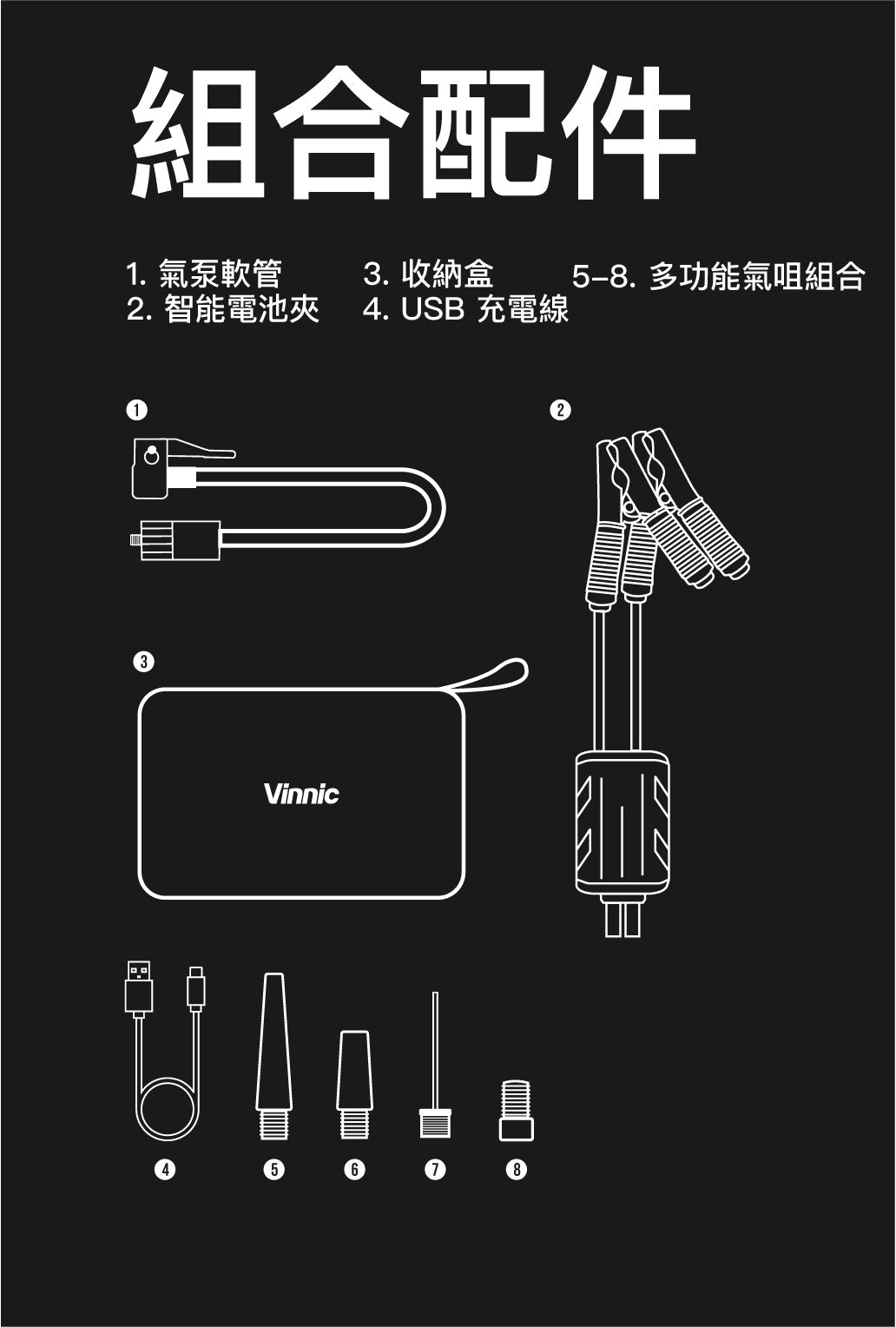 組合配件

1. 氣泵軟管
2. 智能電池夾

3. 收納盒
4. USB 充電線

5–8. 多功能氣咀組合

1

2

3

Vinnic

4

5

6

7

8